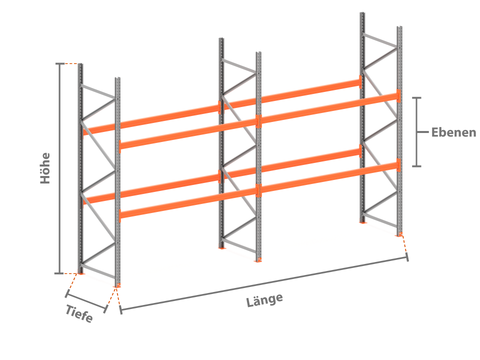 Höhe
Ebenen
Tiefe
Länge