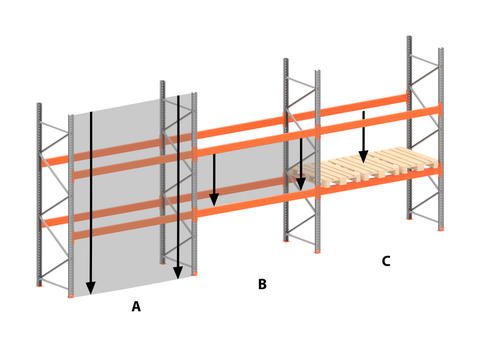 A

B

C