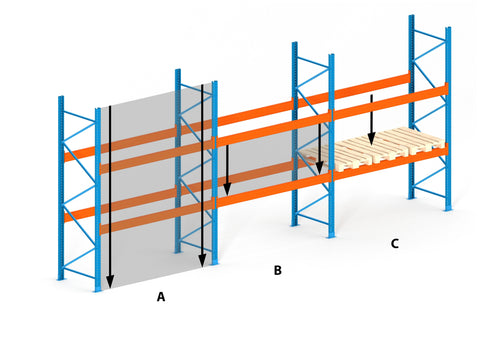 A

B

C